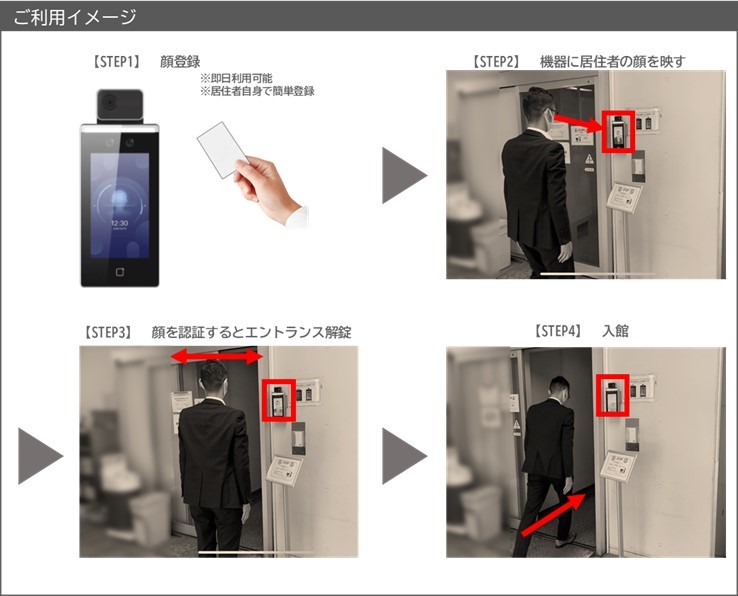 ご利用イメージ

【STEP1】　顔登録

※即日利用可能
※居住者自身で簡単登録

12:30

【STEP2】　機器に居住者の顔を映す

【STEP3】　顔を認証するとエントランス解錠

【STEP4】　入館